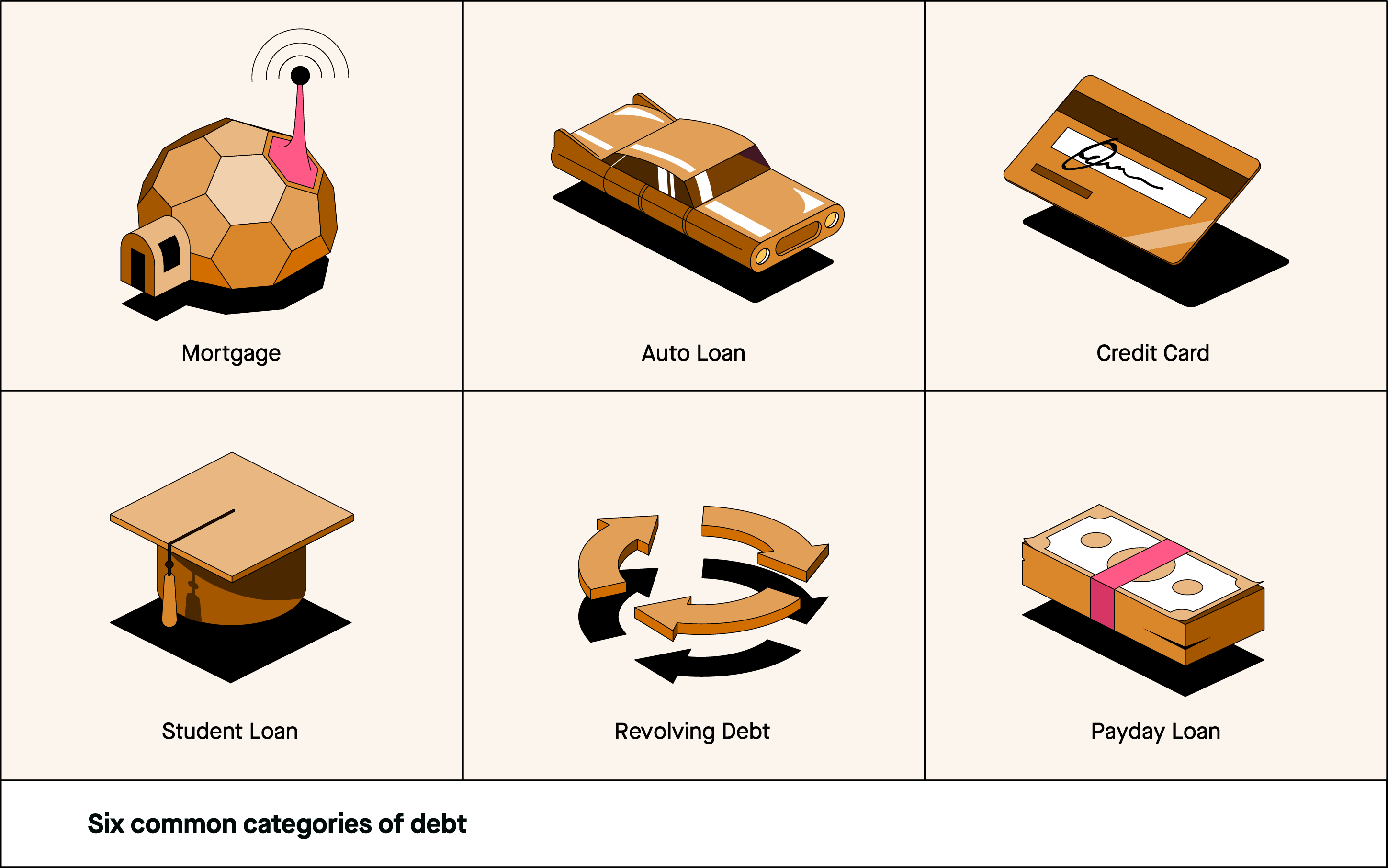 Mortgage

Auto Loan

Credit Card

Student Loan

Revolving Debt

Payday Loan

Six common categories of debt